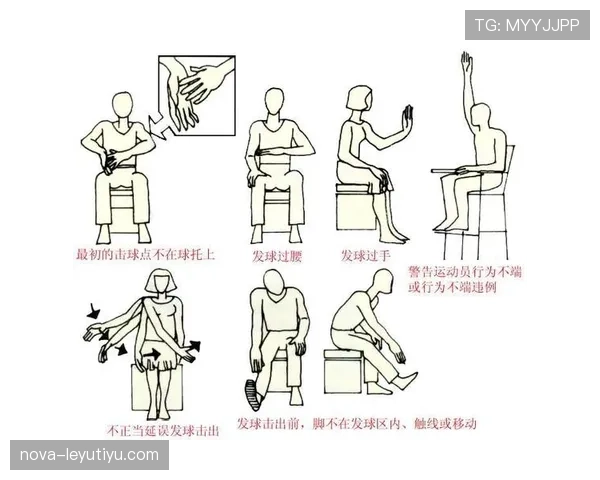 TG: MYYJJPP

最初的击球点不在球托上

发球过腰

发球过手

警告运动员行为不端或行为不端违例

不正当延误发球击出

发球击出前，脚不在发球区内、触线或移动

nova-leyutiyu.com